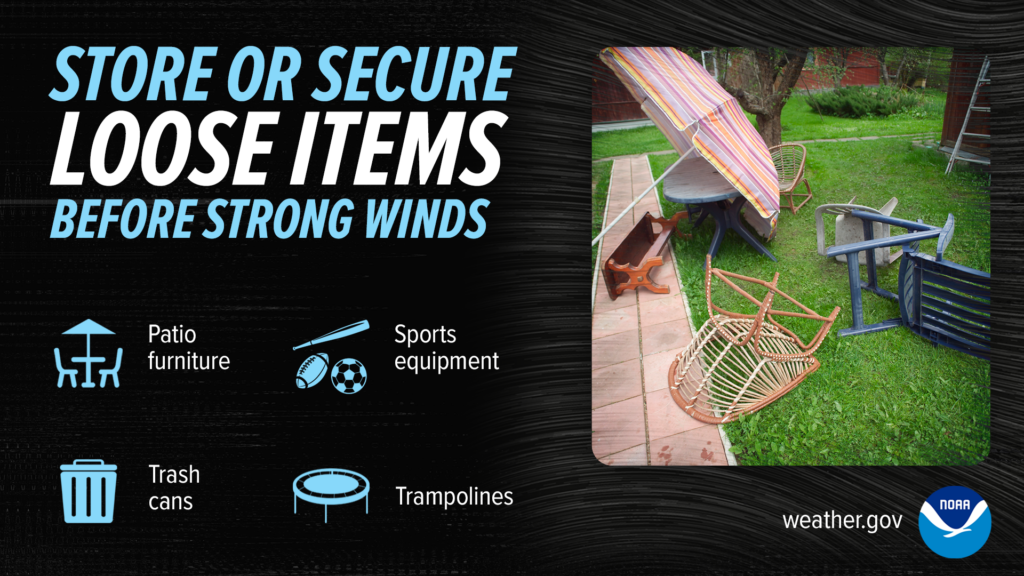 STORE OR SECURE
LOOSE ITEMS
BEFORE STRONG WINDS

Patio furniture

Sports equipment

Trash cans

Trampolines

weather.gov

NOAA